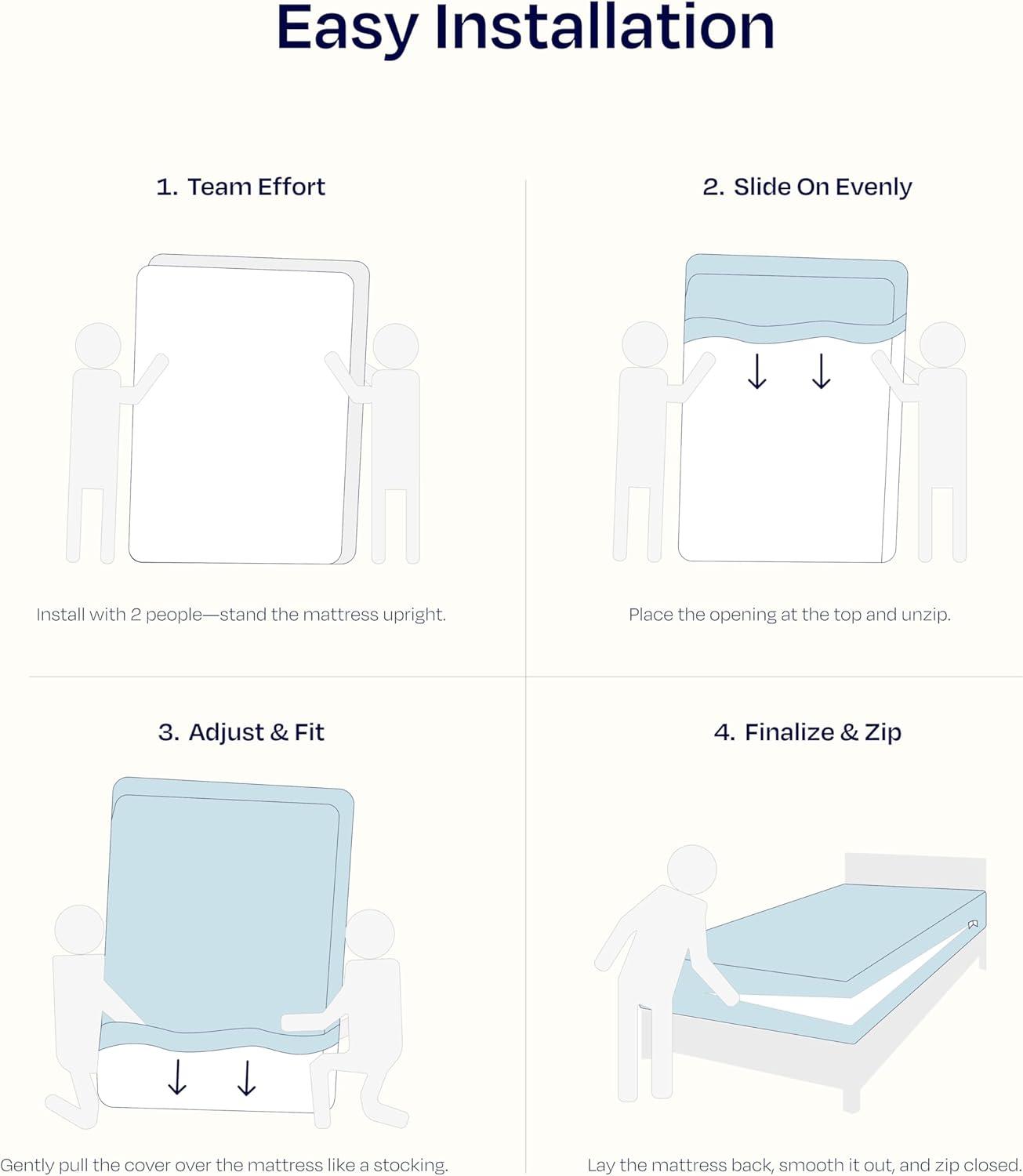 Easy Installation

1. Team Effort

Install with 2 people—stand the mattress upright.

2. Slide On Evenly

Place the opening at the top and unzip.

3. Adjust & Fit

Gently pull the cover over the mattress like a stocking.

4. Finalize & Zip

Lay the mattress back, smooth it out, and zip closed.